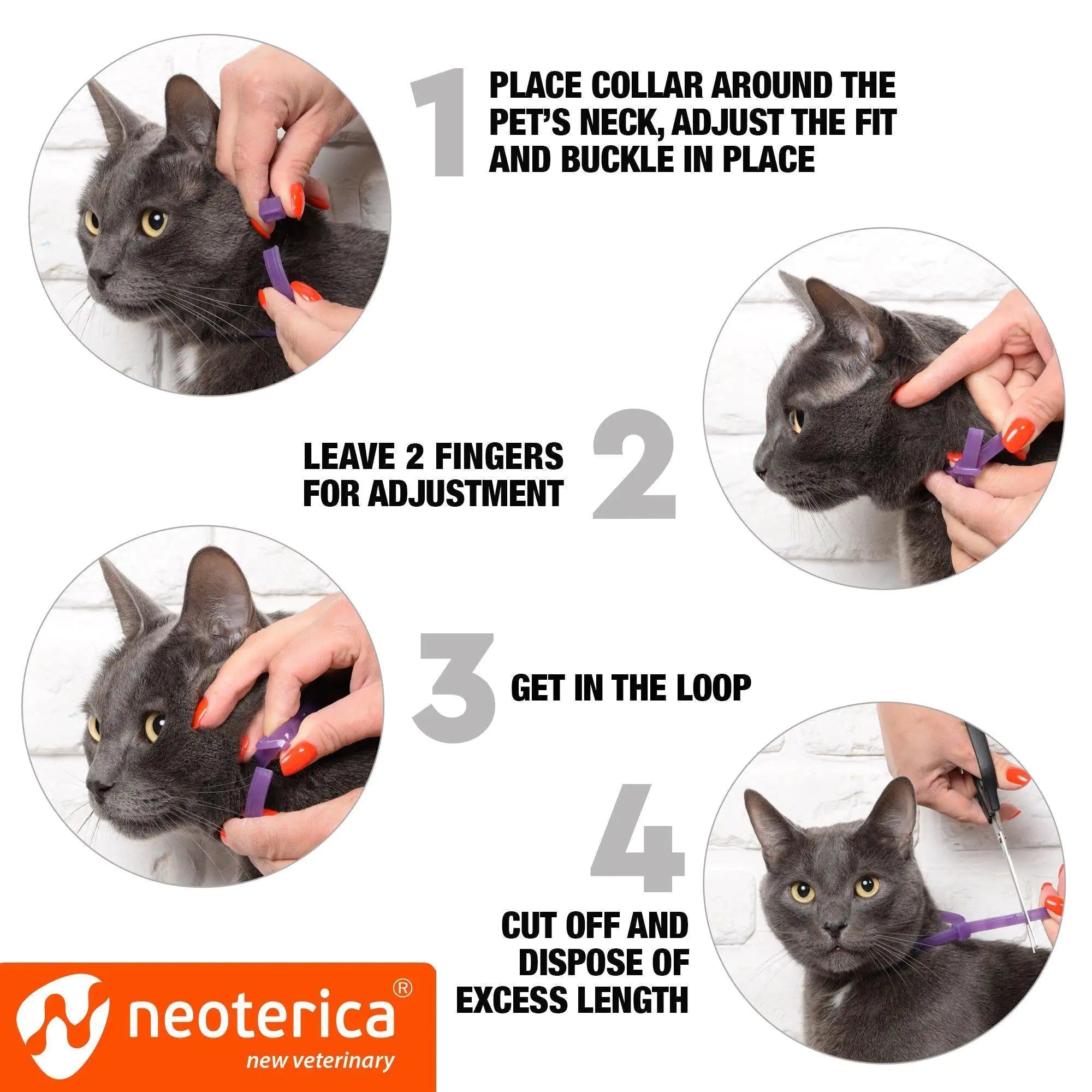 1 PLACE COLLAR AROUND THE PET'S NECK, ADJUST THE FIT AND BUCKLE IN PLACE

LEAVE 2 FINGERS FOR ADJUSTMENT 2

3 GET IN THE LOOP

4

CUT OFF AND DISPOSE OF EXCESS LENGTH

neoterica®
new veterinary